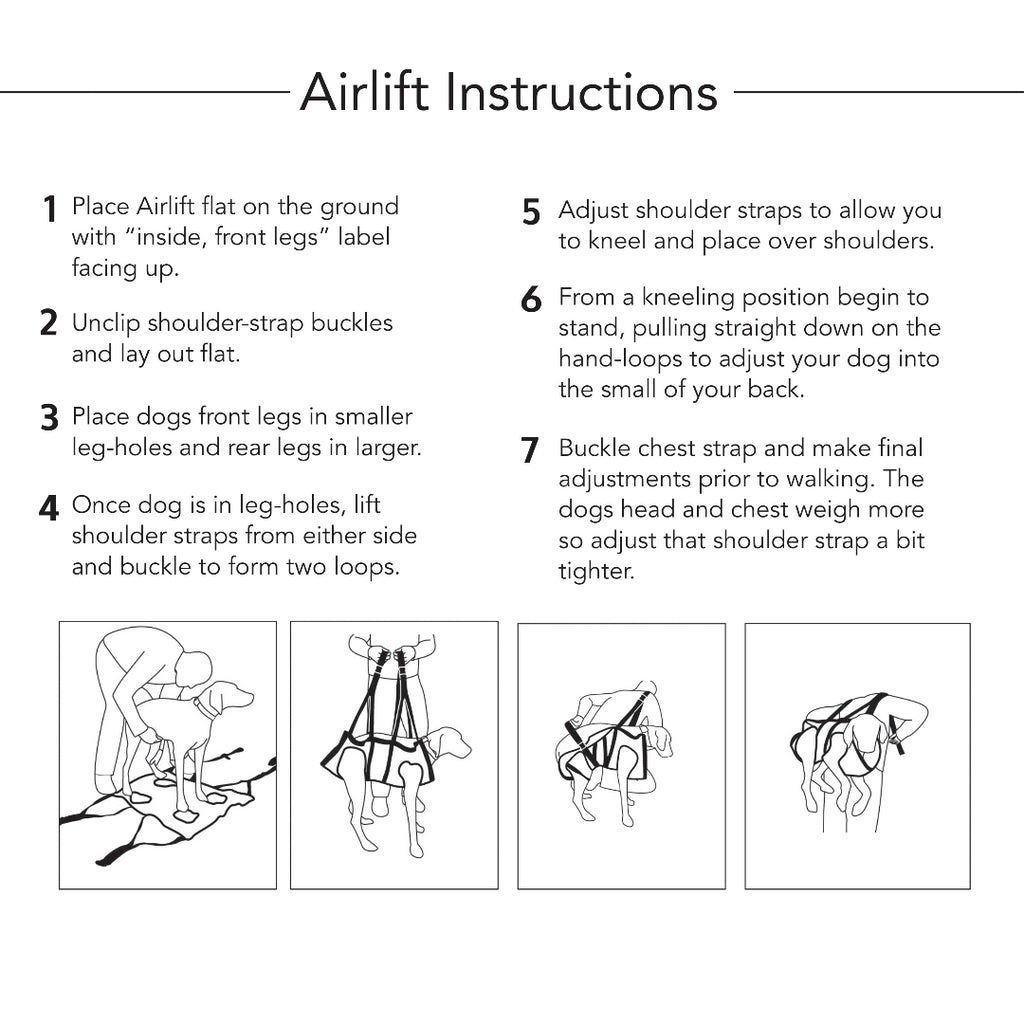 Airlift Instructions

1 Place Airlift flat on the ground with “inside, front legs” label facing up.

2 Unclip shoulder-strap buckles and lay out flat.

3 Place dogs front legs in smaller leg-holes and rear legs in larger.

4 Once dog is in leg-holes, lift shoulder straps from either side and buckle to form two loops.

5 Adjust shoulder straps to allow you to kneel and place over shoulders.

6 From a kneeling position begin to stand, pulling straight down on the hand-loops to adjust your dog into the small of your back.

7 Buckle chest strap and make final adjustments prior to walking. The dogs head and chest weigh more so adjust that shoulder strap a bit tighter.