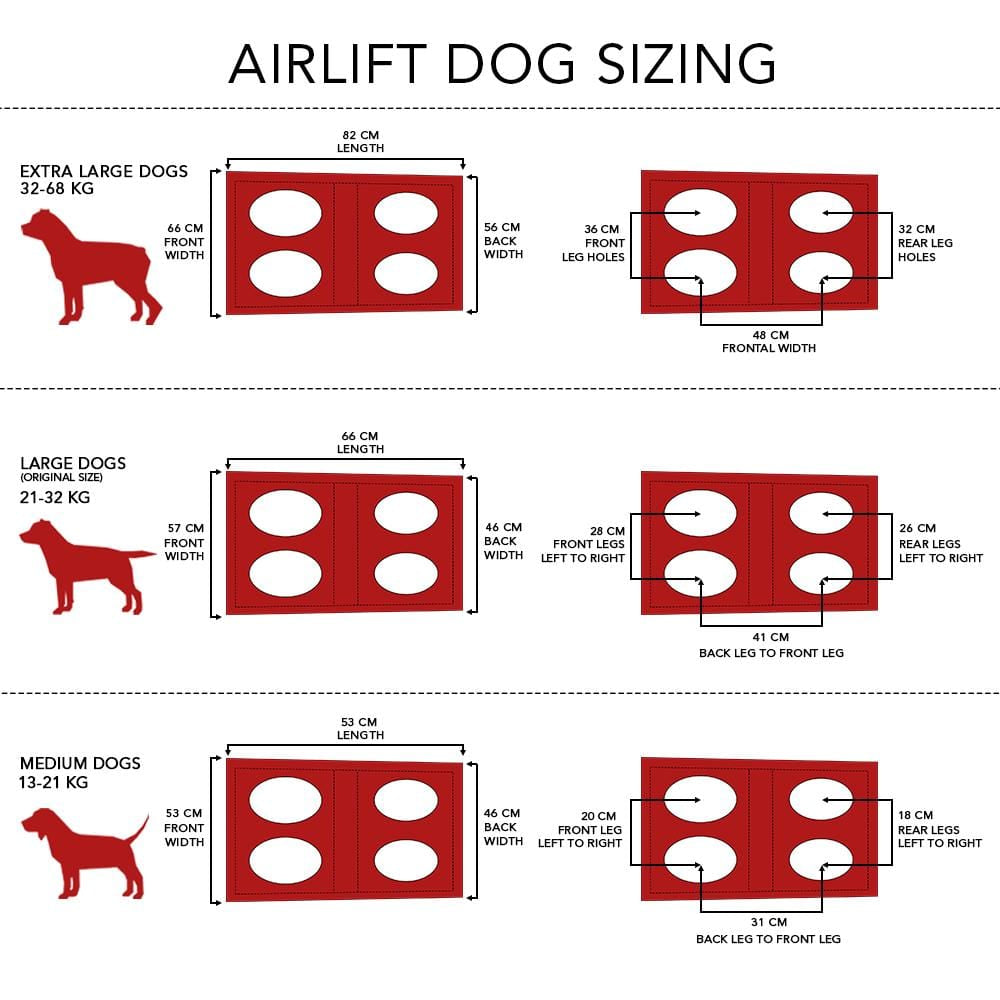 AIRLIFT DOG SIZING

EXTRA LARGE DOGS
32-68 KG

82 CM
LENGTH

66 CM
FRONT
WIDTH

56 CM
BACK
WIDTH

36 CM
FRONT
LEG HOLES

32 CM
REAR LEG
HOLES

48 CM
FRONTAL WIDTH

LARGE DOGS
(ORIGINAL SIZE)
21-32 KG

66 CM
LENGTH

57 CM
FRONT
WIDTH

46 CM
BACK
WIDTH

28 CM
FRONT LEGS
LEFT TO RIGHT

26 CM
REAR LEGS
LEFT TO RIGHT

41 CM
BACK LEG TO FRONT LEG

MEDIUM DOGS
13-21 KG

53 CM
LENGTH

53 CM
FRONT
WIDTH

46 CM
BACK
WIDTH

20 CM
FRONT LEG
LEFT TO RIGHT

18 CM
REAR LEGS
LEFT TO RIGHT

31 CM
BACK LEG TO FRONT LEG