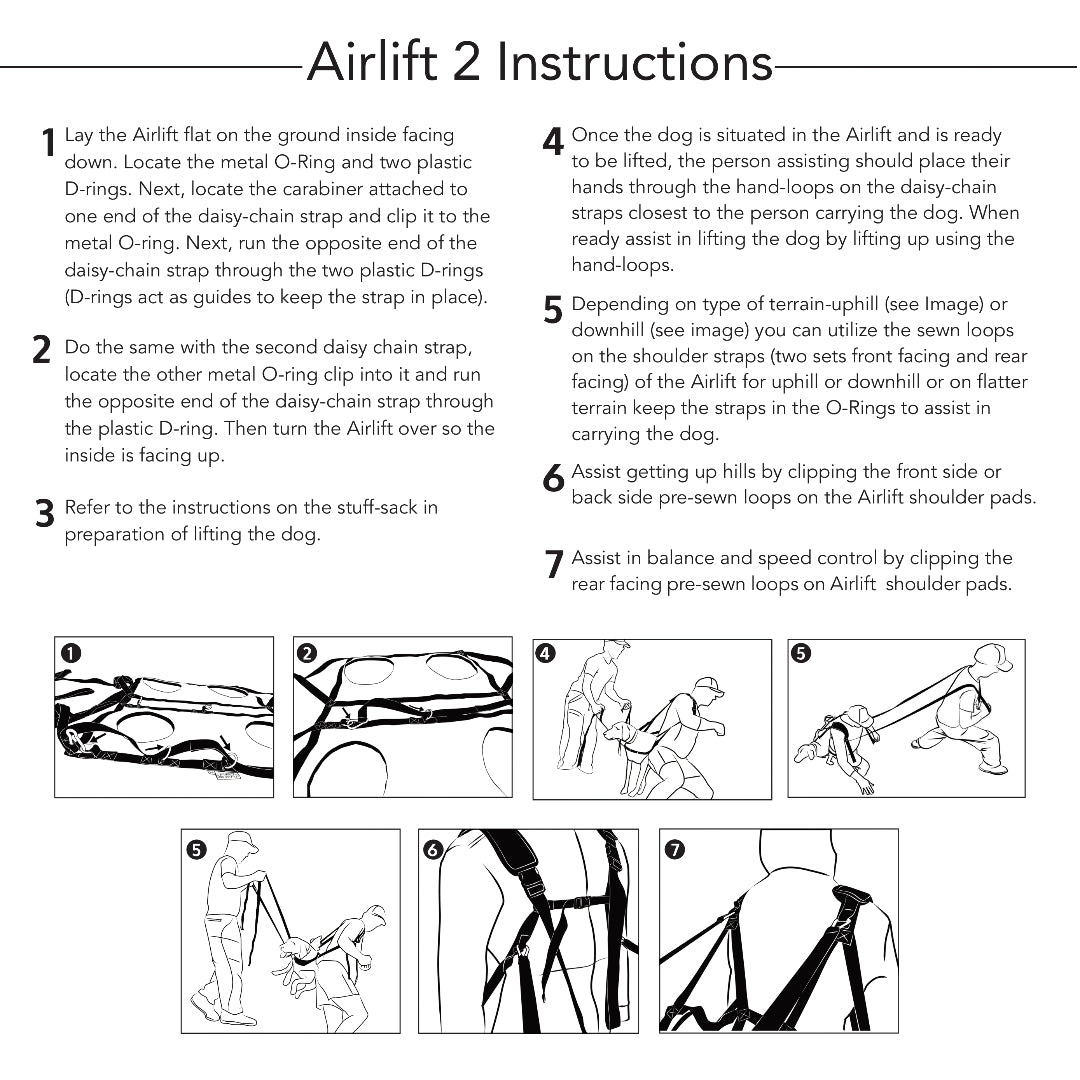 Airlift 2 Instructions

1 Lay the Airlift flat on the ground inside facing down. Locate the metal O-Ring and two plastic D-rings. Next, locate the carabiner attached to one end of the daisy-chain strap and clip it to the metal O-ring. Next, run the opposite end of the daisy-chain strap through the two plastic D-rings (D-rings act as guides to keep the strap in place).

2 Do the same with the second daisy chain strap, locate the other metal O-ring clip into it and run the opposite end of the daisy-chain strap through the plastic D-ring. Then turn the Airlift over so the inside is facing up.

3 Refer to the instructions on the stuff-sack in preparation of lifting the dog.

4 Once the dog is situated in the Airlift and is ready to be lifted, the person assisting should place their hands through the hand-loops on the daisy-chain straps closest to the person carrying the dog. When ready assist in lifting the dog by lifting up using the hand-loops.

5 Depending on type of terrain-uphill (see Image) or downhill (see image) you can utilize the sewn loops on the shoulder straps (two sets front facing and rear facing) of the Airlift for uphill or downhill or on flatter terrain keep the straps in the O-Rings to assist in carrying the dog.

6 Assist getting up hills by clipping the front side or back side pre-sewn loops on the Airlift shoulder pads.

7 Assist in balance and speed control by clipping the rear facing pre-sewn loops on Airlift shoulder pads.

1 2 4 5

5 6 7